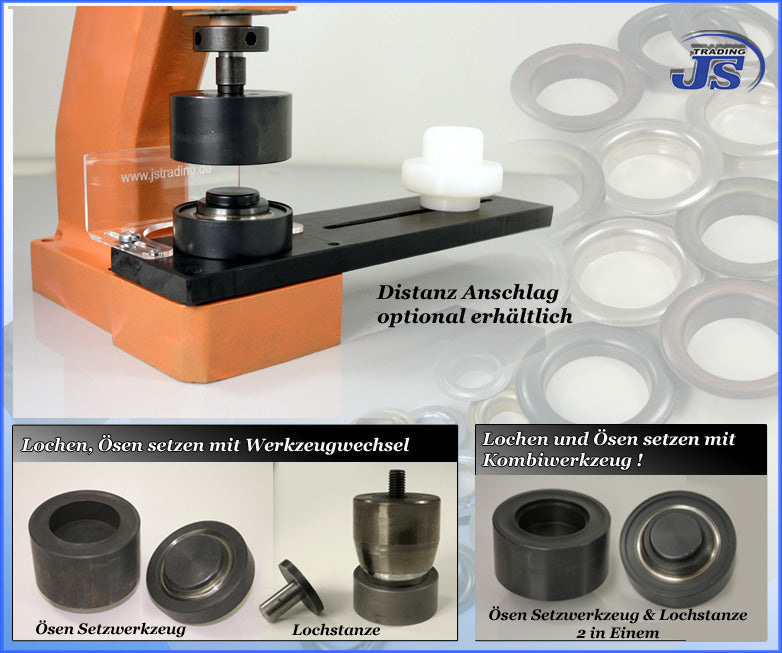 TRADING
JS

www.jstrading.de

Distanz Anschlag optional erhältlich

Lochen, Ösen setzen mit Werkzeugwechsel

Ösen Setzwerkzeug

Lochstanze

Lochen und Ösen setzen mit Kombiwerkzeug !

Ösen Setzwerkzeug & Lochstanze 2 in Einem