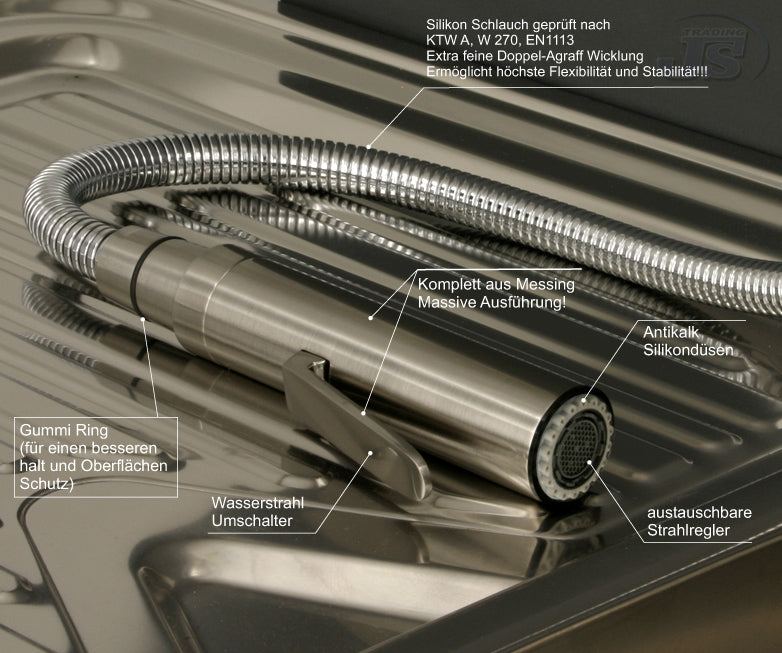 Silikon Schlauch geprüft nach
KTW A, W 270, EN1113
Extra feine Doppel-Agraff Wicklung
Ermöglicht höchste Flexibilität und Stabilität!!!

TRADING
TS

Komplett aus Messing
Massive Ausführung!

Antikalk
Silikondüsen

Gummi Ring
(für einen besseren
halt und Oberflächen
Schutz)

Wasserstrahl
Umschalter

austauschbare
Strahlregler