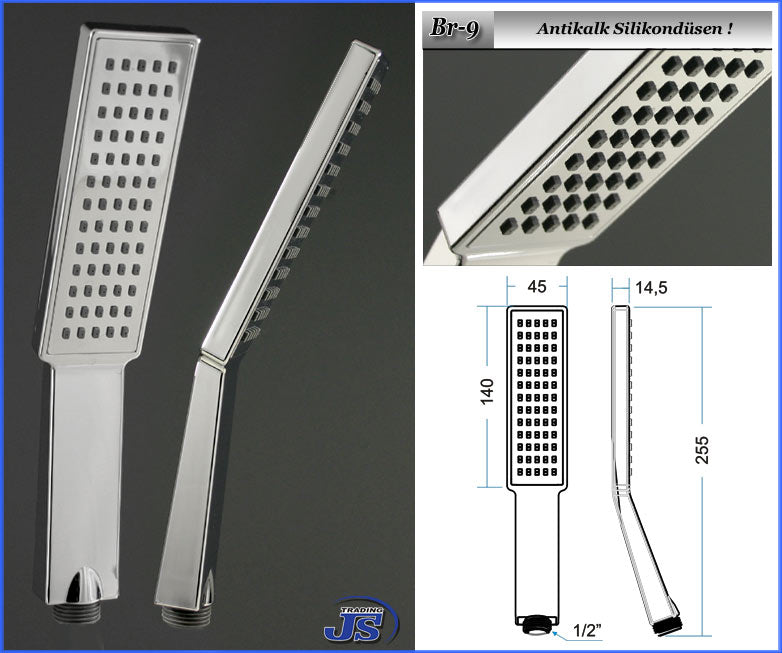 Br-9

Antikalk Silikondüsen !

45

14,5

140

255

1/2"

TRADING
JS