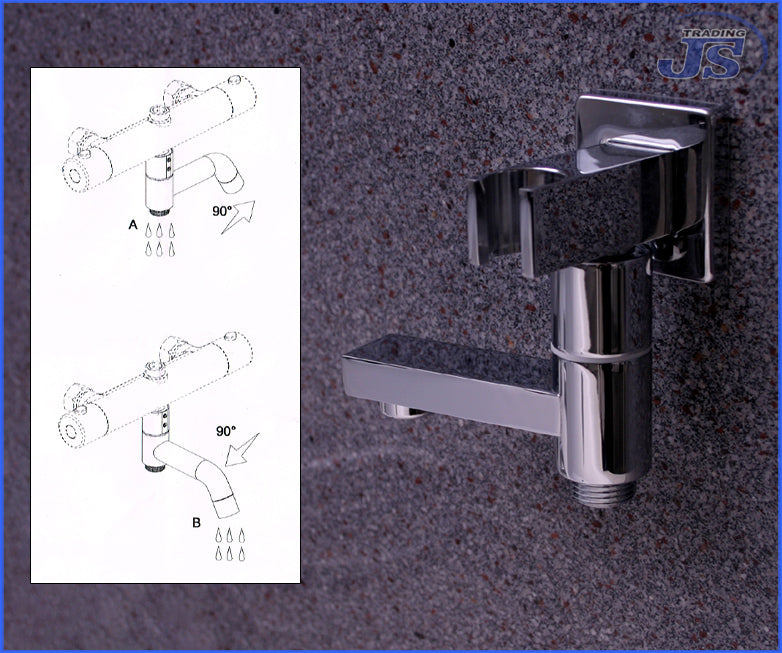 TRADING
JS

A
90°

90°
B